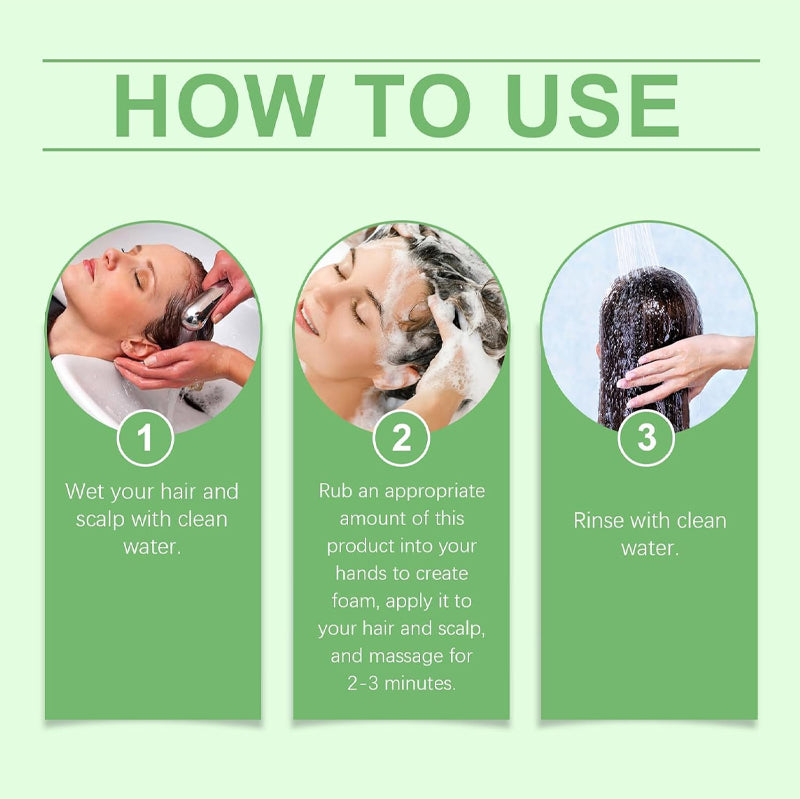 HOW TO USE

1

Wet your hair and scalp with clean water.

2

Rub an appropriate amount of this product into your hands to create foam, apply it to your hair and scalp, and massage for 2-3 minutes.

3

Rinse with clean water.