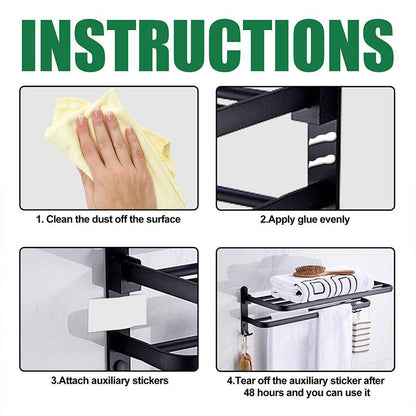 INSTRUCTIONS

1. Clean the dust off the surface

2.Apply glue evenly

3.Attach auxiliary stickers

4.Tear off the auxiliary sticker after 48 hours and you can use it