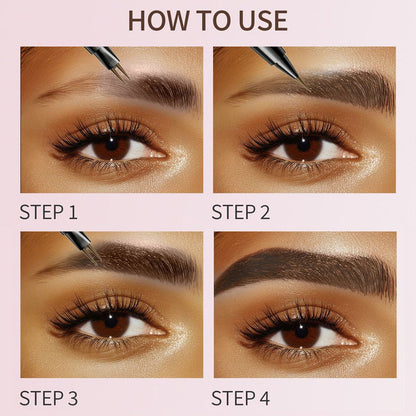 HOW TO USE

STEP 1

STEP 2

STEP 3

STEP 4