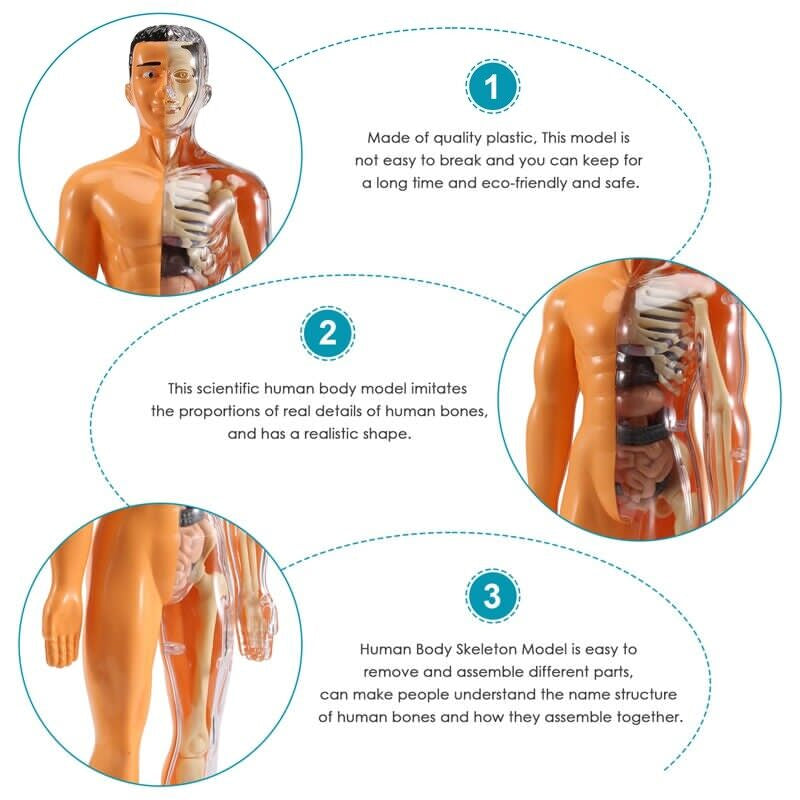 1

Made of quality plastic, This model is not easy to break and you can keep for a long time and eco-friendly and safe.

2

This scientific human body model imitates the proportions of real details of human bones, and has a realistic shape.

3

Human Body Skeleton Model is easy to remove and assemble different parts, can make people understand the name structure of human bones and how they assemble together.